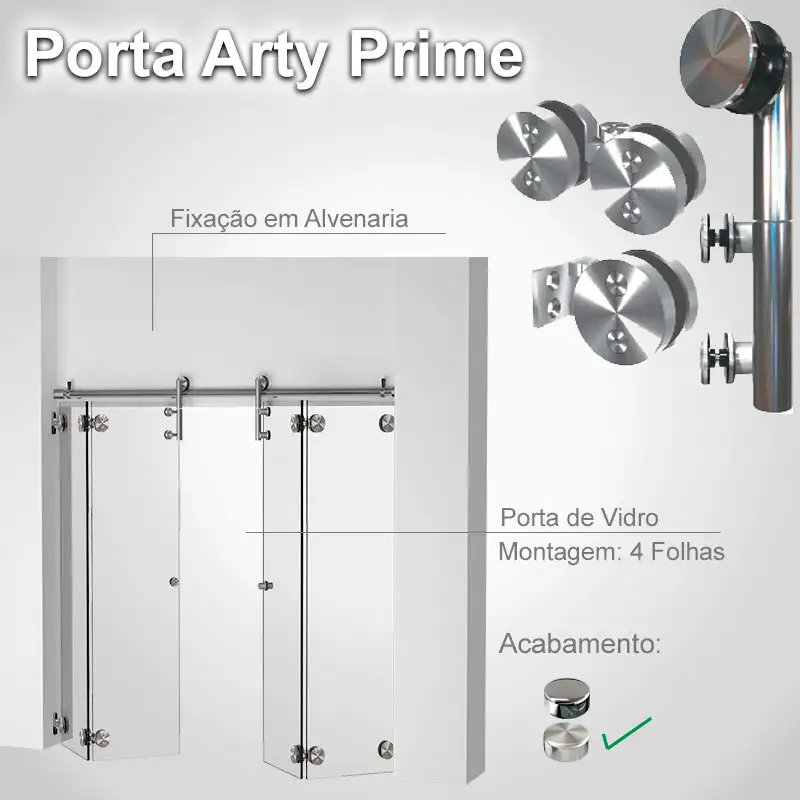 Porta Arty Prime

Fixação em Alvenaria

Porta de Vidro

Montagem: 4 Folhas

Acabamento: